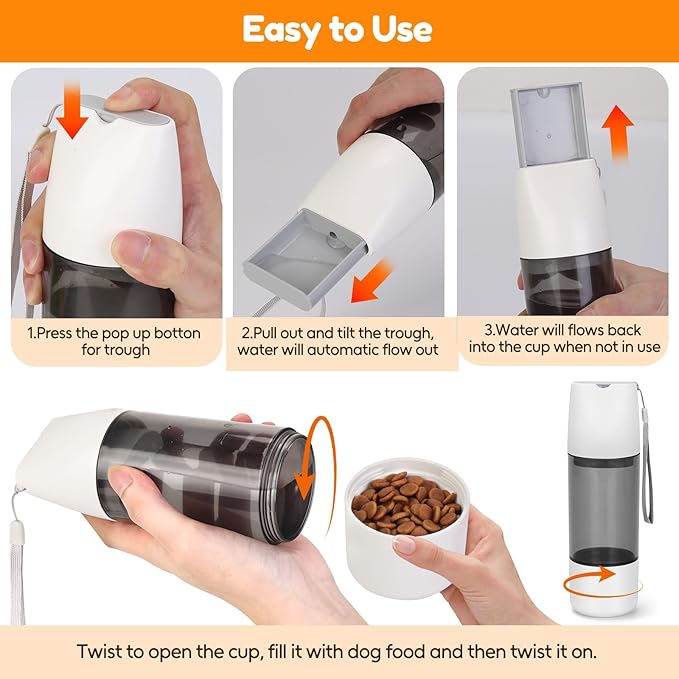 Easy to Use

1.Press the pop up botton for trough

2.Pull out and tilt the trough, water will automatic flow out

3.Water will flows back into the cup when not in use

Twist to open the cup, fill it with dog food and then twist it on.